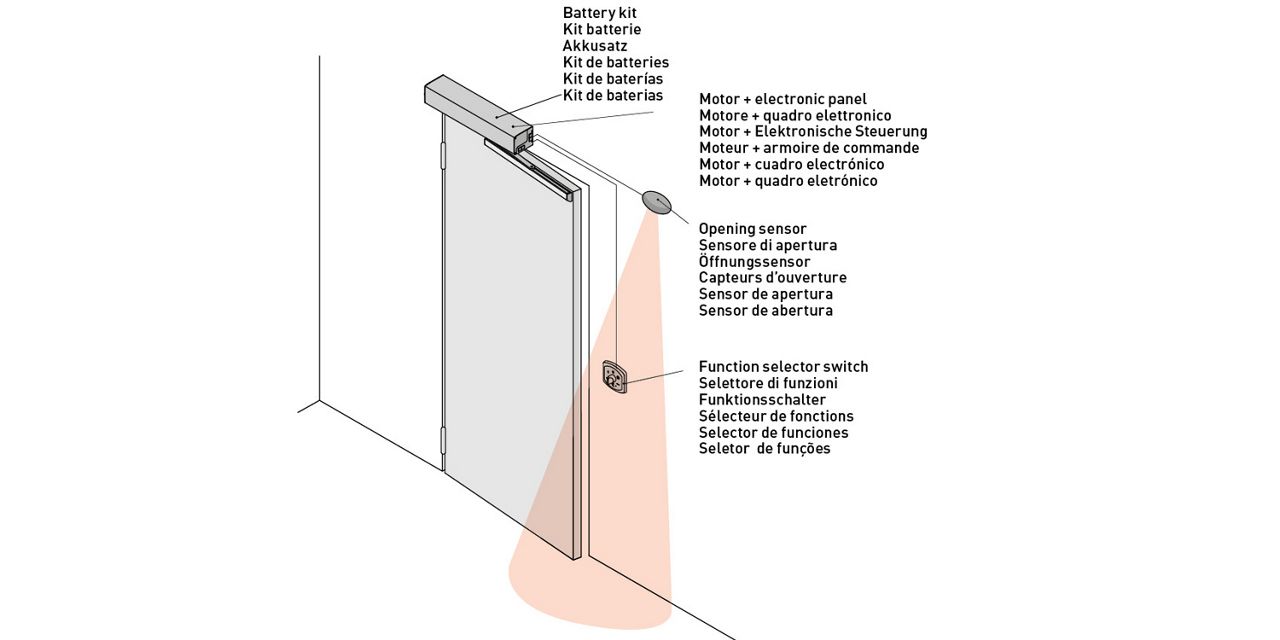 Battery kit
Kit batterie
Akkusatz
Kit de batteries
Kit de baterías
Kit de baterias

Motor + electronic panel
Motore + quadro elettronico
Motor + Elektronische Steuerung
Moteur + armoire de commande
Motor + cuadro electrónico
Motor + quadro eletrónico

Opening sensor
Sensore di apertura
Öffnungssensor
Capteurs d'ouverture
Sensor de apertura
Sensor de abertura

Function selector switch
Selettore di funzioni
Funktionsschalter
Sélecteur de fonctions
Selector de funciones
Seletor de funções